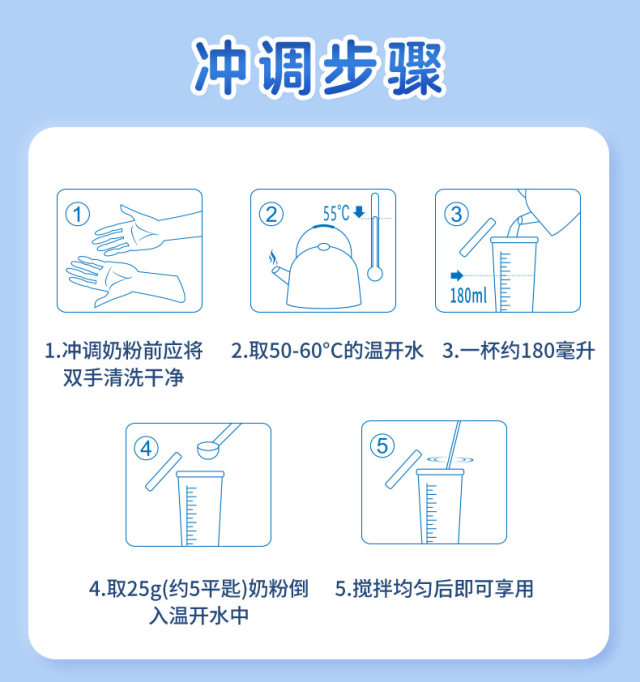 冲调步骤

①

②
55°C

③
180ml

1.冲调奶粉前应将双手清洗干净

2.取50-60°C的温开水

3.一杯约180毫升

④

⑤

4.取25g(约5平匙)奶粉倒入温开水中

5.搅拌均匀后即可享用